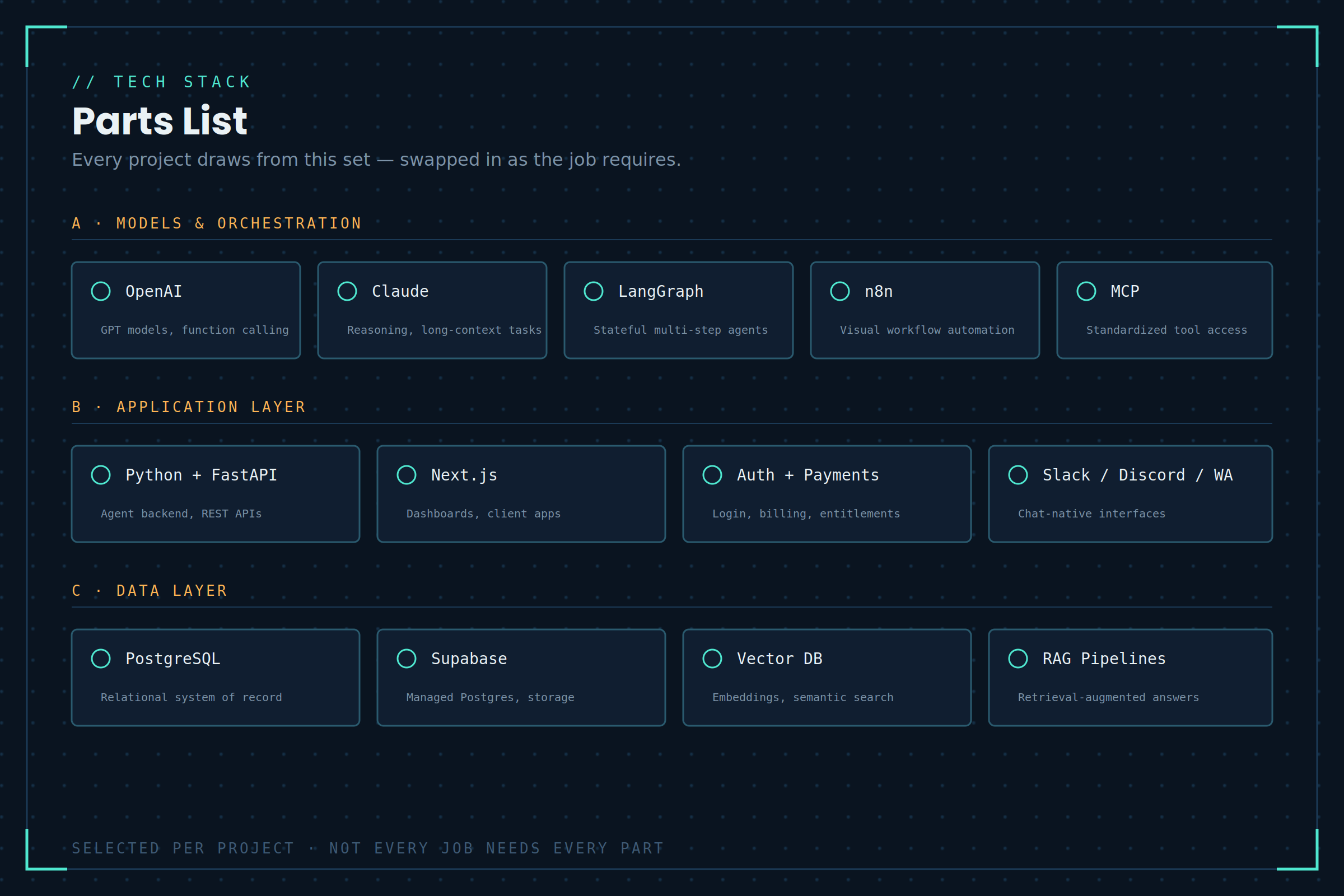 // TECH STACK

Parts List

Every project draws from this set — swapped in as the job requires.

A · MODELS & ORCHESTRATION

OpenAI
GPT models, function calling

Claude
Reasoning, long-context tasks

LangGraph
Stateful multi-step agents

n8n
Visual workflow automation

MCP
Standardized tool access

B · APPLICATION LAYER

Python + FastAPI
Agent backend, REST APIs

Next.js
Dashboards, client apps

Auth + Payments
Login, billing, entitlements

Slack / Discord / WA
Chat-native interfaces

C · DATA LAYER

PostgreSQL
Relational system of record

Supabase
Managed Postgres, storage

Vector DB
Embeddings, semantic search

RAG Pipelines
Retrieval-augmented answers

SELECTED PER PROJECT · NOT EVERY JOB NEEDS EVERY PART