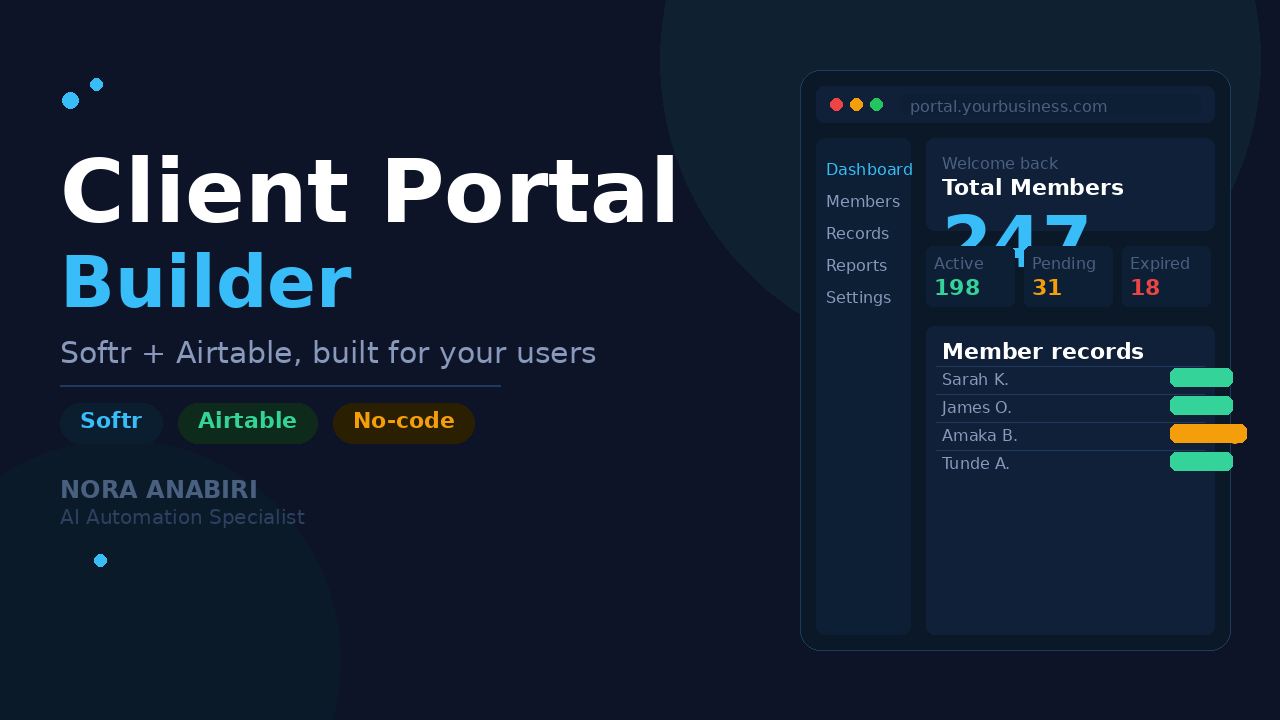 Client Portal
Builder

Softr + Airtable, built for your users

Softr
Airtable
No-code

NORA ANABIRI
AI Automation Specialist

portal.yourbusiness.com

Dashboard
Members
Records
Reports
Settings

Welcome back
Total Members
247

Active
198

Pending
31

Expired
18

Member records
Sarah K.
James O.
Amaka B.
Tunde A.