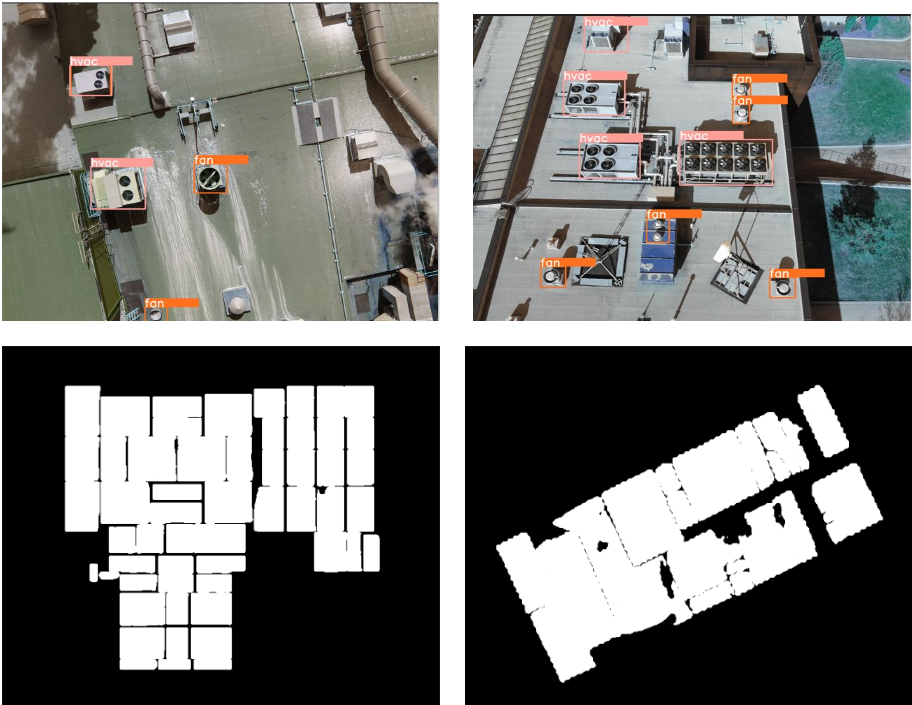 hvac
hvac
fan
fan

hvac
hvac
fan
fan
hvac
hvac
fan
fan
fan